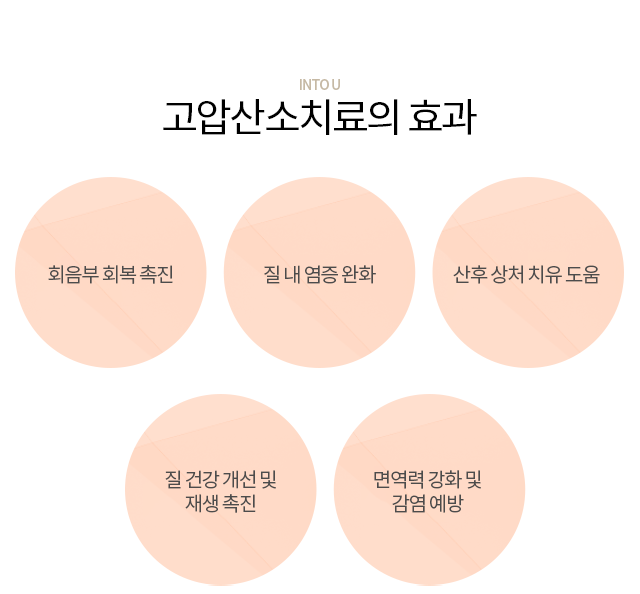 INTO U

고압산소치료의 효과

회음부 회복 촉진

질 내 염증 완화

산후 상처 치유 도움

질 건강 개선 및
재생 촉진

면역력 강화 및
감염 예방